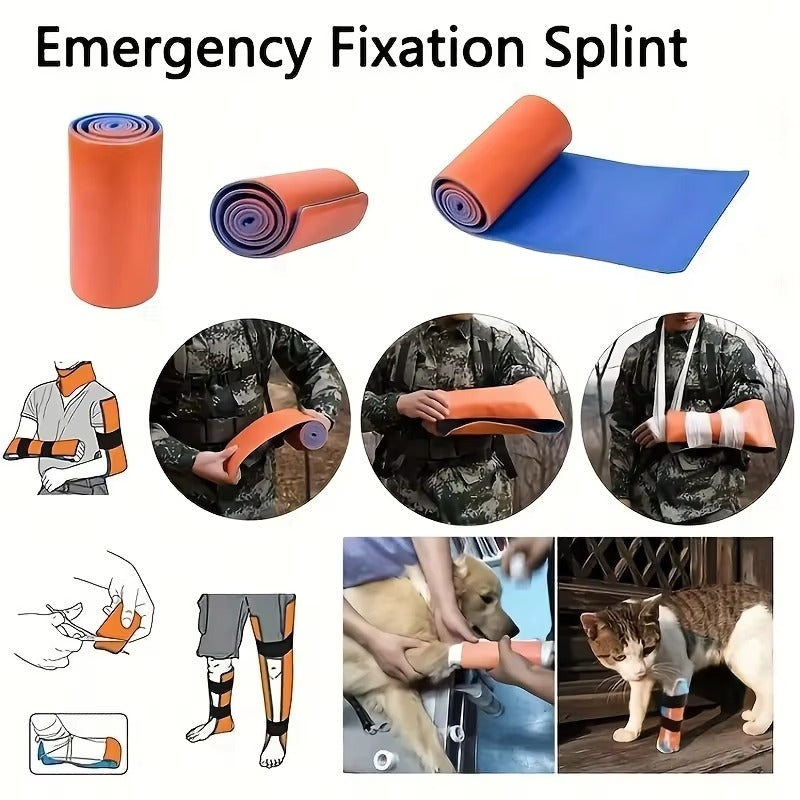 Emergency Fixation Splint